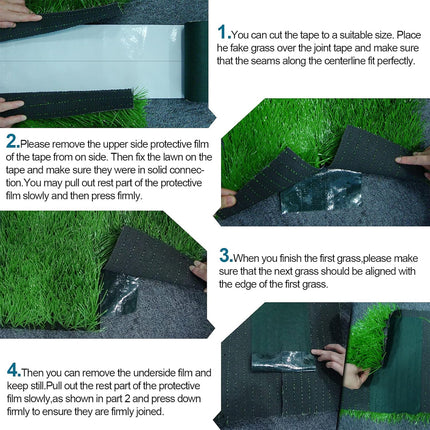 1.You can cut the tape to a suitable size. Place he fake grass over the joint tape and make sure that the seams along the centerline fit perfectly.

2.Please remove the upper side protective film of the tape from on side. Then fix the lawn on the tape and make sure they were in solid connection.You may pull out rest part of the protective film slowly and then press firmly.

3.When you finish the first grass,please make sure that the next grass should be aligned with the edge of the first grass.

4.Then you can remove the underside film and keep still.Pull out the rest part of the protective film slowly,as shown in part 2 and press down firmly to ensure they are firmly joined.