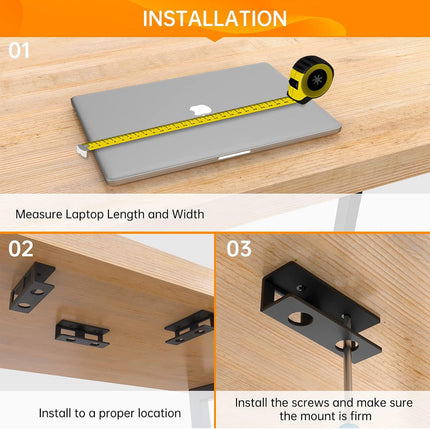 INSTALLATION

01

Measure Laptop Length and Width

02

Install to a proper location

03

Install the screws and make sure the mount is firm