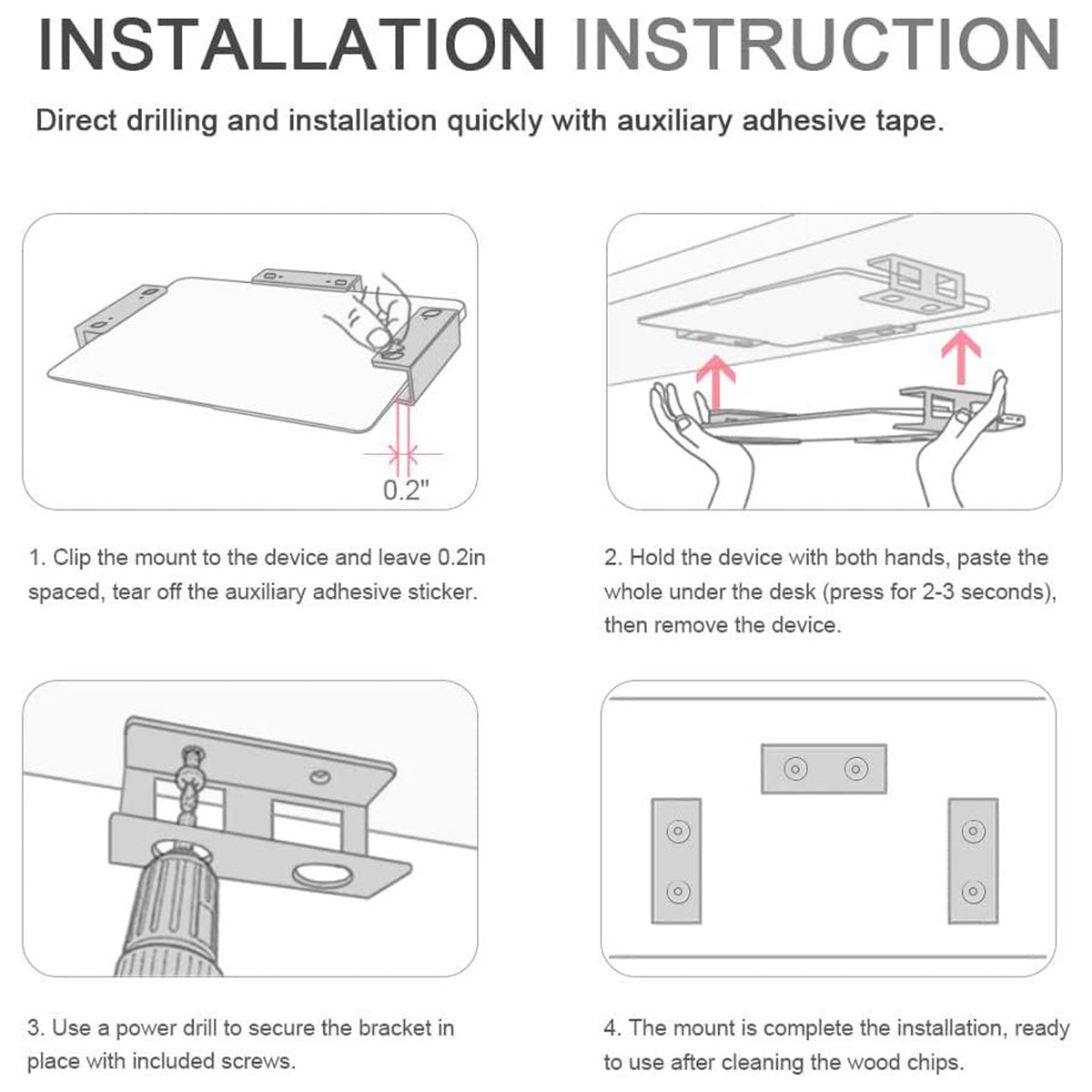 INSTALLATION INSTRUCTION

Direct drilling and installation quickly with auxiliary adhesive tape.

0.2"

1. Clip the mount to the device and leave 0.2in spaced, tear off the auxiliary adhesive sticker.

2. Hold the device with both hands, paste the whole under the desk (press for 2-3 seconds), then remove the device.

3. Use a power drill to secure the bracket in place with included screws.

4. The mount is complete the installation, ready to use after cleaning the wood chips.