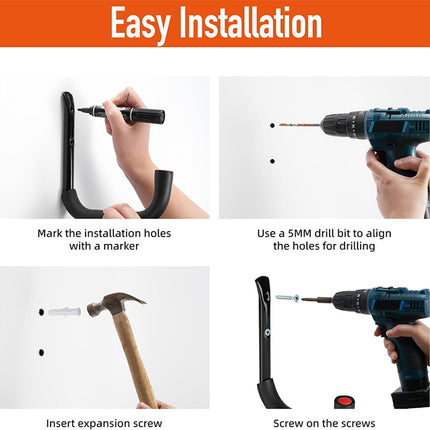 Easy Installation

Mark the installation holes with a marker

Use a 5MM drill bit to align the holes for drilling

Insert expansion screw

Screw on the screws