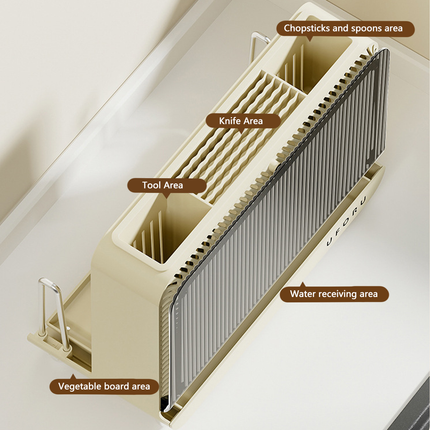 Chopsticks and spoons area

Knife Area

Tool Area

UFORU

Water receiving area

Vegetable board area