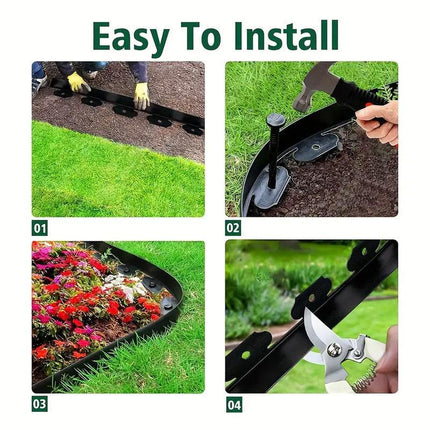 Easy To Install

01

02

03

04