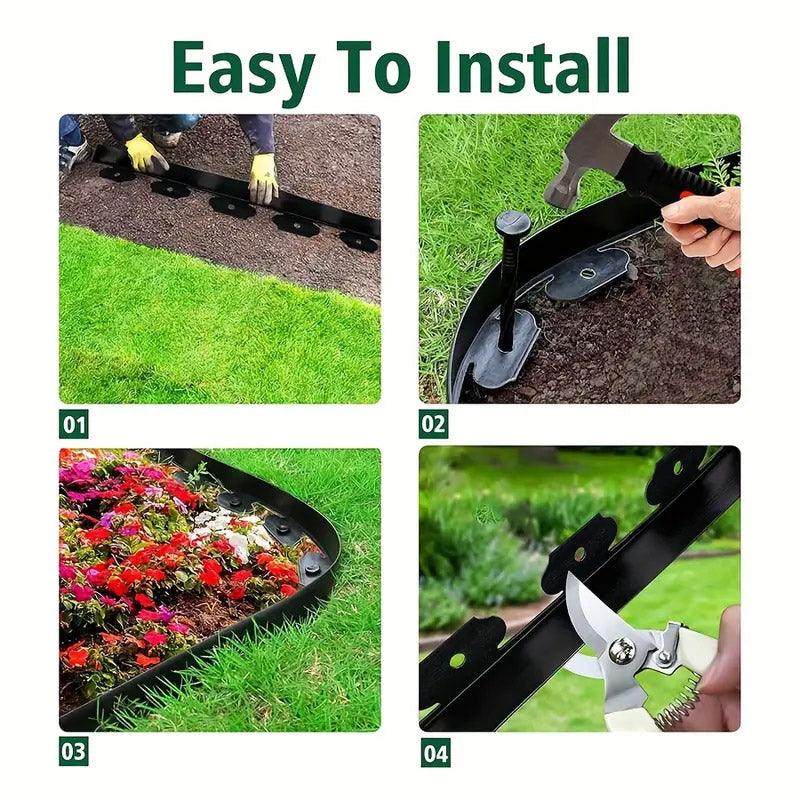 Easy To Install

01

02

03

04