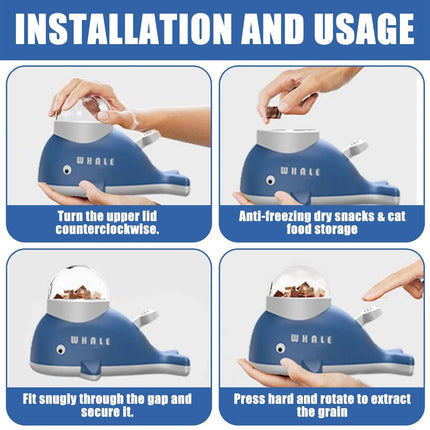 INSTALLATION AND USAGE

WHALE

Turn the upper lid counterclockwise.

WHALE

Anti-freezing dry snacks & cat food storage

WHALE

Fit snugly through the gap and secure it.

WHALE

Press hard and rotate to extract the grain