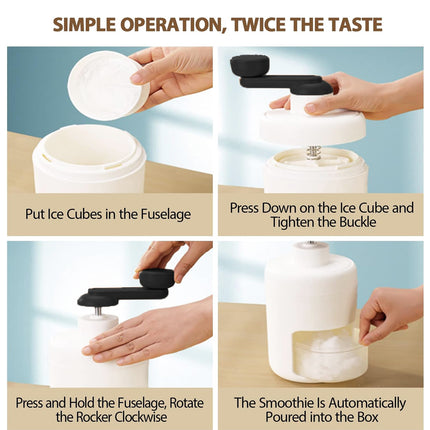 SIMPLE OPERATION, TWICE THE TASTE

Put Ice Cubes in the Fuselage

Press Down on the Ice Cube and Tighten the Buckle

Press and Hold the Fuselage, Rotate the Rocker Clockwise

The Smoothie Is Automatically Poured into the Box