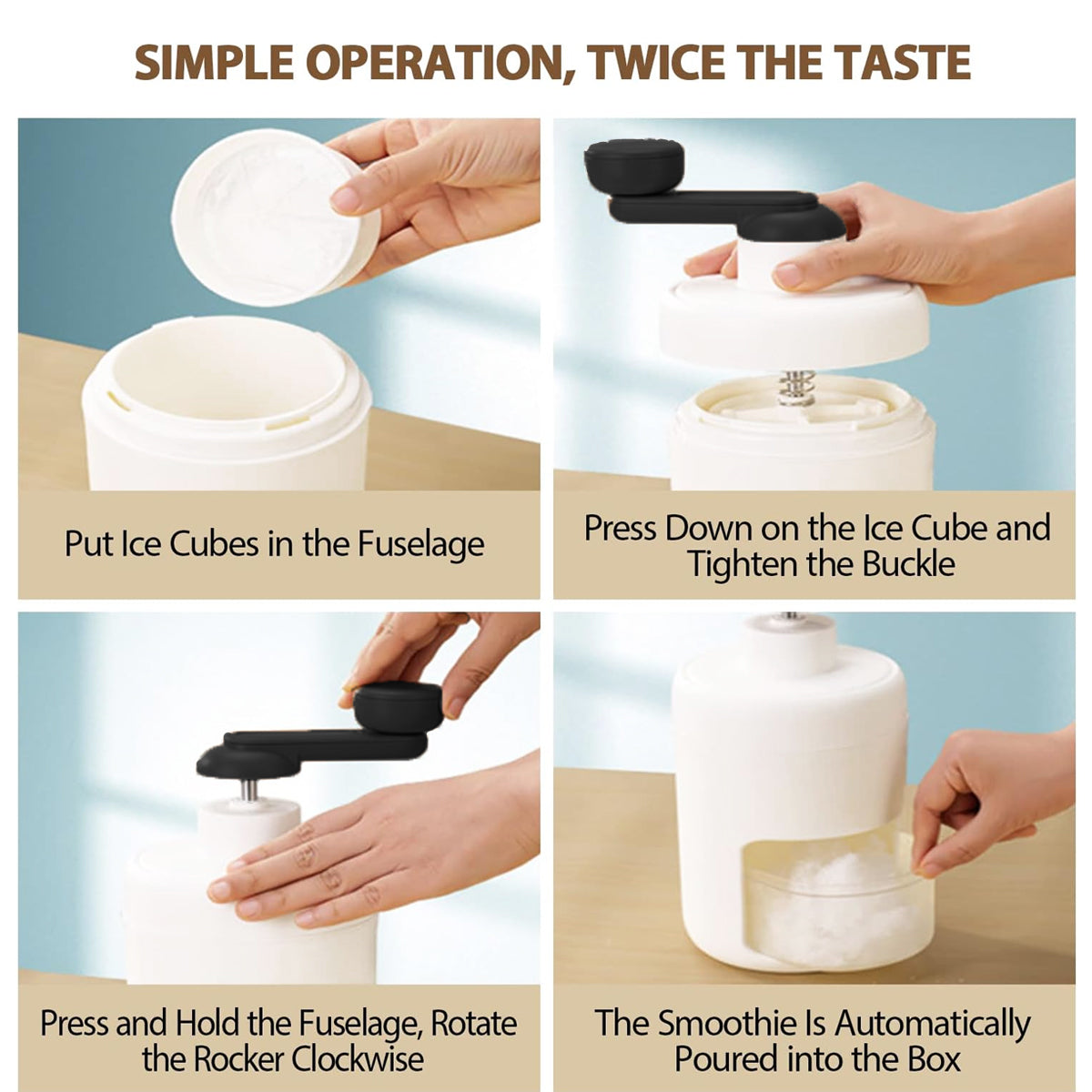 SIMPLE OPERATION, TWICE THE TASTE

Put Ice Cubes in the Fuselage

Press Down on the Ice Cube and Tighten the Buckle

Press and Hold the Fuselage, Rotate the Rocker Clockwise

The Smoothie Is Automatically Poured into the Box