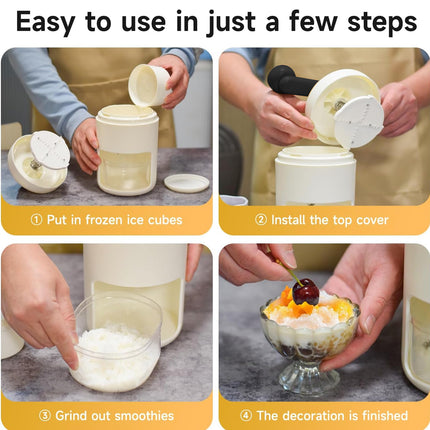 Easy to use in just a few steps

① Put in frozen ice cubes

② Install the top cover

③ Grind out smoothies

④ The decoration is finished