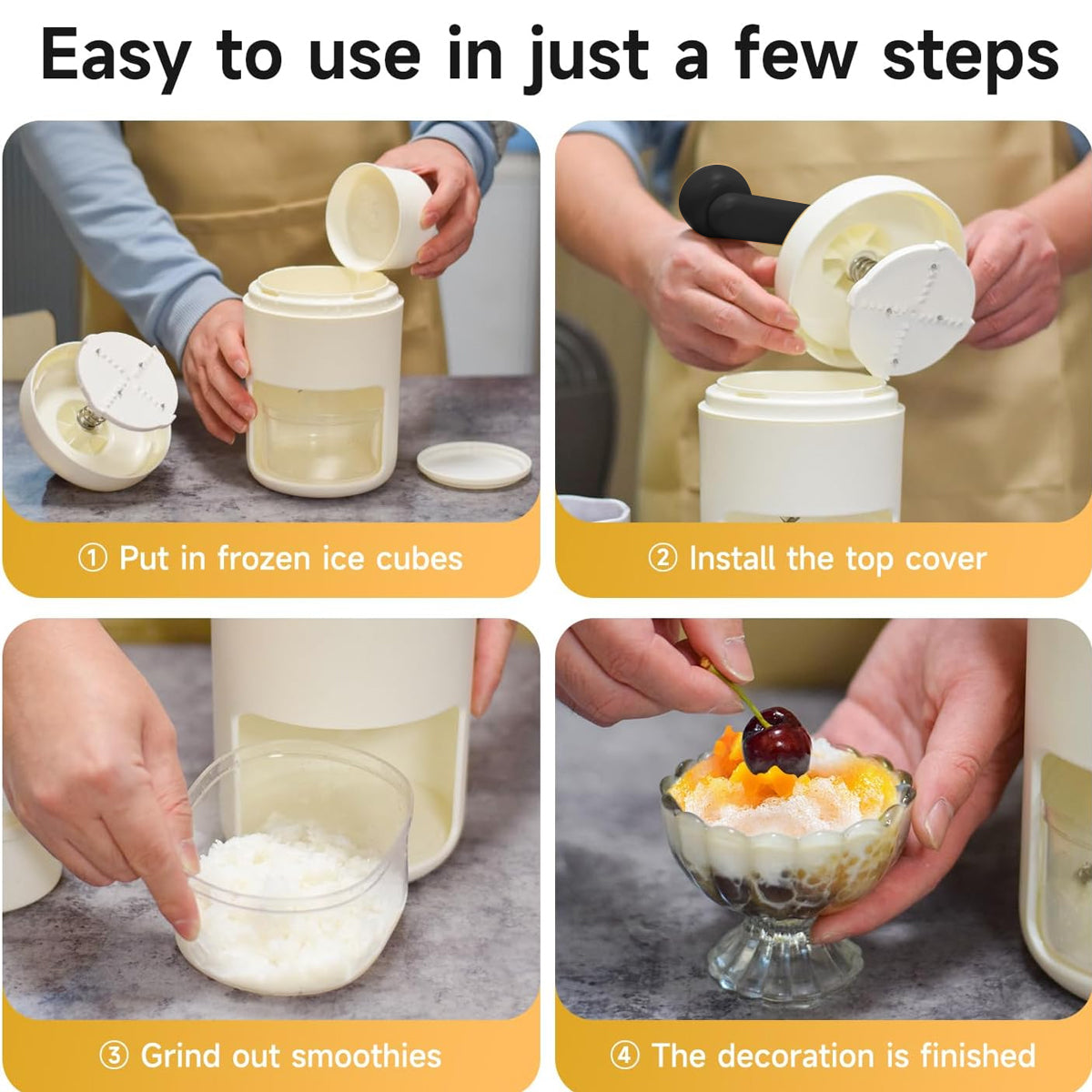 Easy to use in just a few steps

① Put in frozen ice cubes

② Install the top cover

③ Grind out smoothies

④ The decoration is finished