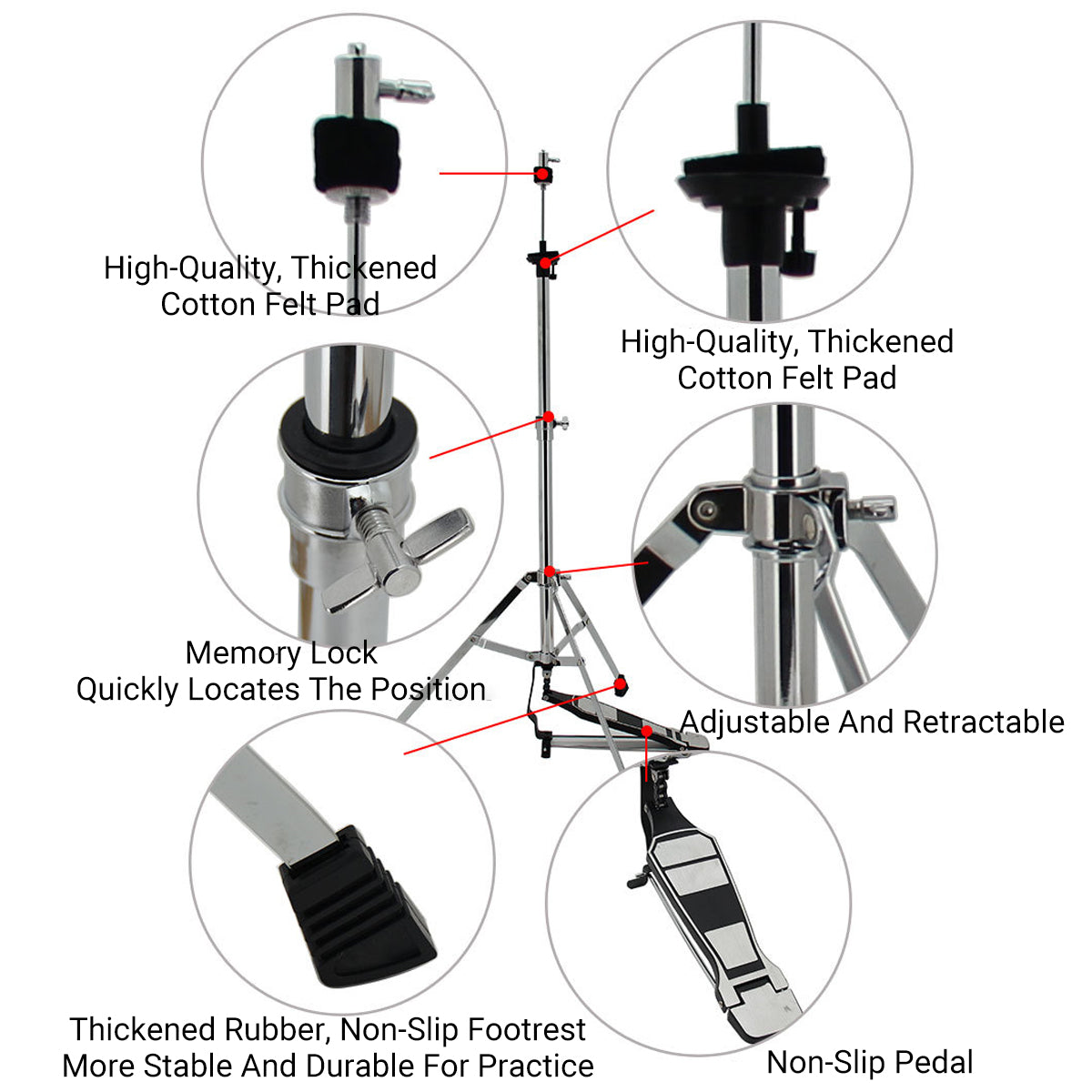 High-Quality, Thickened Cotton Felt Pad

High-Quality, Thickened Cotton Felt Pad

Memory Lock
Quickly Locates The Position

Adjustable And Retractable

Thickened Rubber, Non-Slip Footrest
More Stable And Durable For Practice

Non-Slip Pedal