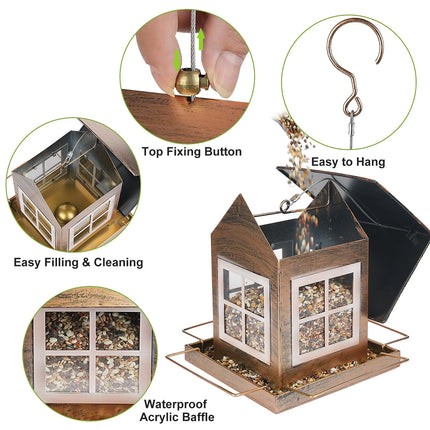 Top Fixing Button

Easy to Hang

Easy Filling & Cleaning

Waterproof Acrylic Baffle