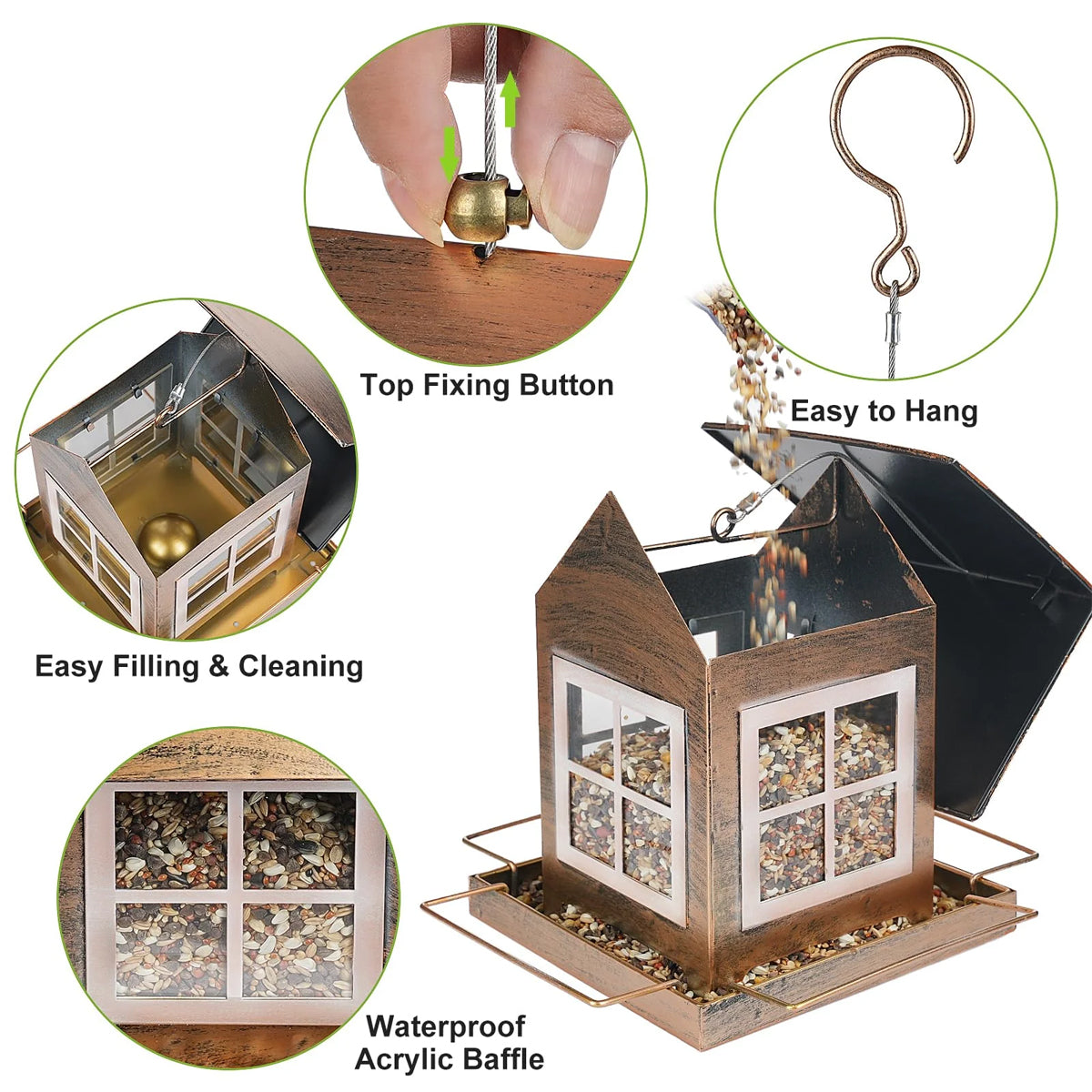 Top Fixing Button

Easy to Hang

Easy Filling & Cleaning

Waterproof Acrylic Baffle