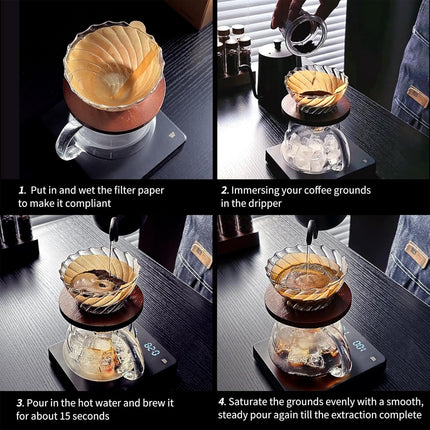 1. Put in and wet the filter paper to make it compliant

2. Immersing your coffee grounds in the dripper

3. Pour in the hot water and brew it for about 15 seconds

4. Saturate the grounds evenly with a smooth, steady pour again till the extraction complete