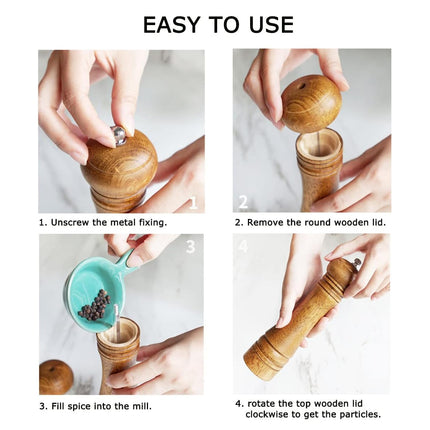 EASY TO USE

1

1. Unscrew the metal fixing.

2

2. Remove the round wooden lid.

3

3. Fill spice into the mill.

4

4. rotate the top wooden lid clockwise to get the particles.