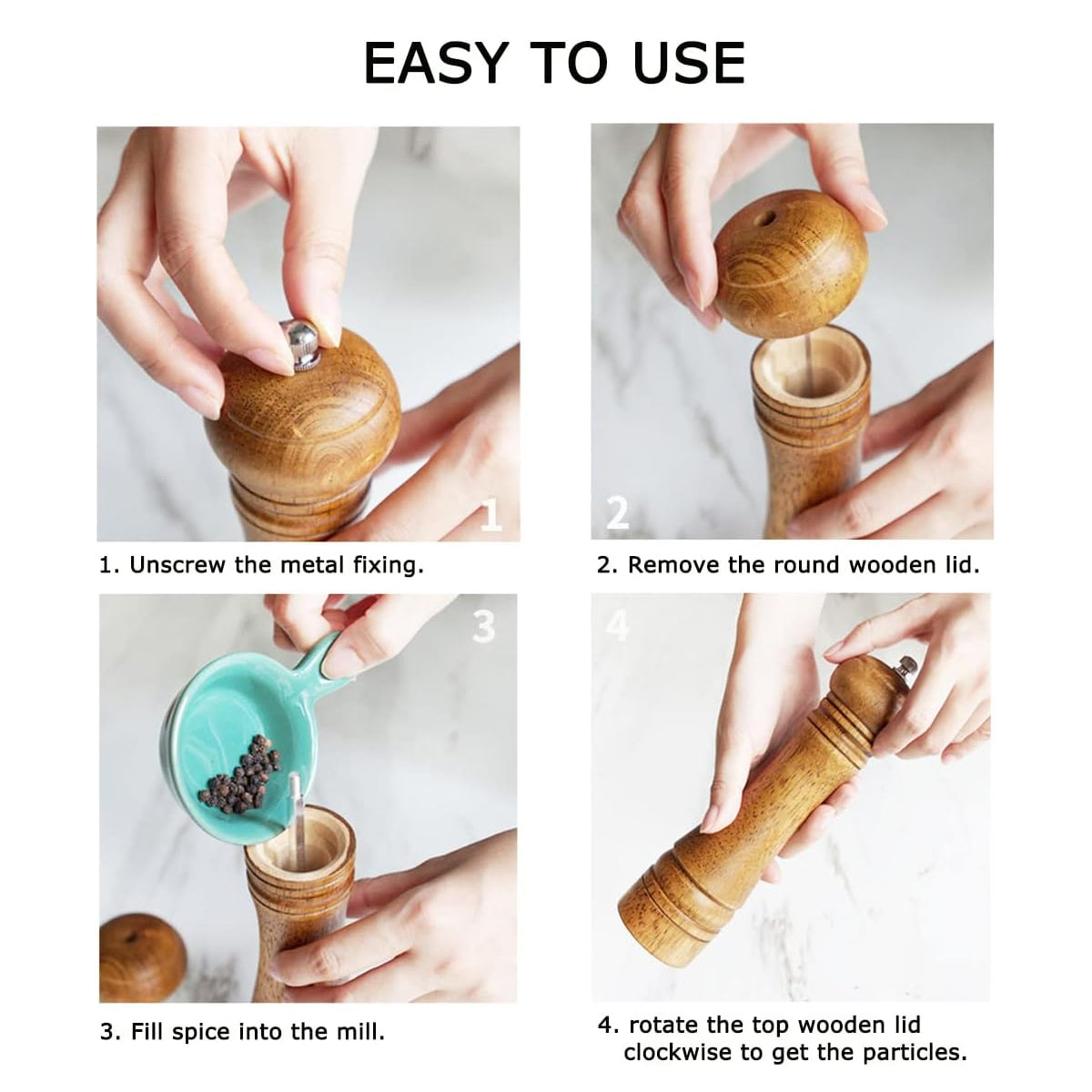 EASY TO USE

1

1. Unscrew the metal fixing.

2

2. Remove the round wooden lid.

3

3. Fill spice into the mill.

4

4. rotate the top wooden lid clockwise to get the particles.