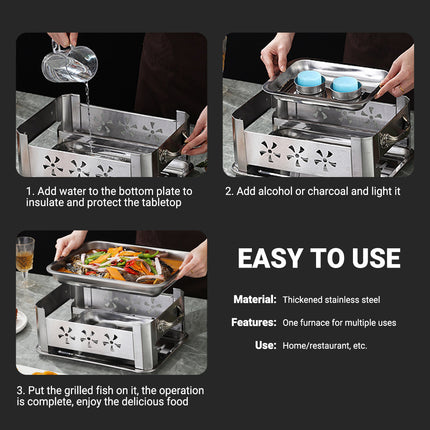 1. Add water to the bottom plate to insulate and protect the tabletop

2. Add alcohol or charcoal and light it

3. Put the grilled fish on it, the operation is complete, enjoy the delicious food

EASY TO USE

Material: Thickened stainless steel

Features: One furnace for multiple uses

Use: Home/restaurant, etc.