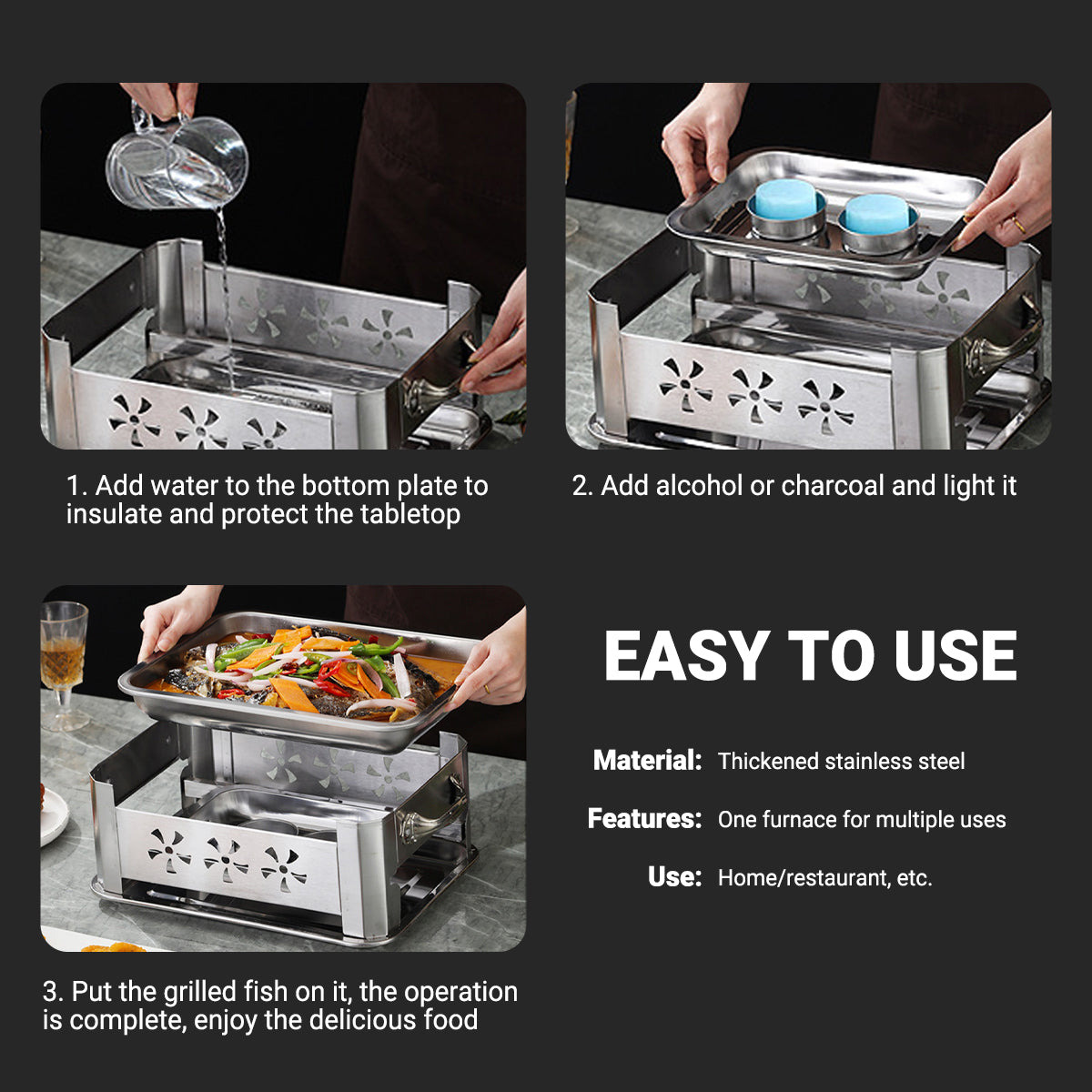 1. Add water to the bottom plate to insulate and protect the tabletop

2. Add alcohol or charcoal and light it

3. Put the grilled fish on it, the operation is complete, enjoy the delicious food

EASY TO USE

Material: Thickened stainless steel

Features: One furnace for multiple uses

Use: Home/restaurant, etc.