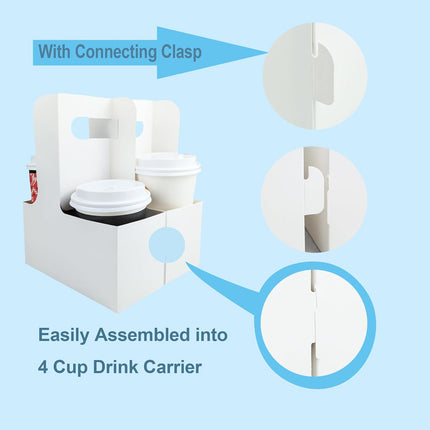 With Connecting Clasp

Easily Assembled into

4 Cup Drink Carrier