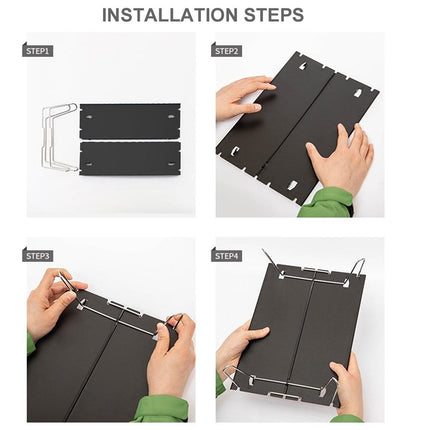 INSTALLATION STEPS

STEP1

STEP2

STEP3

STEP4