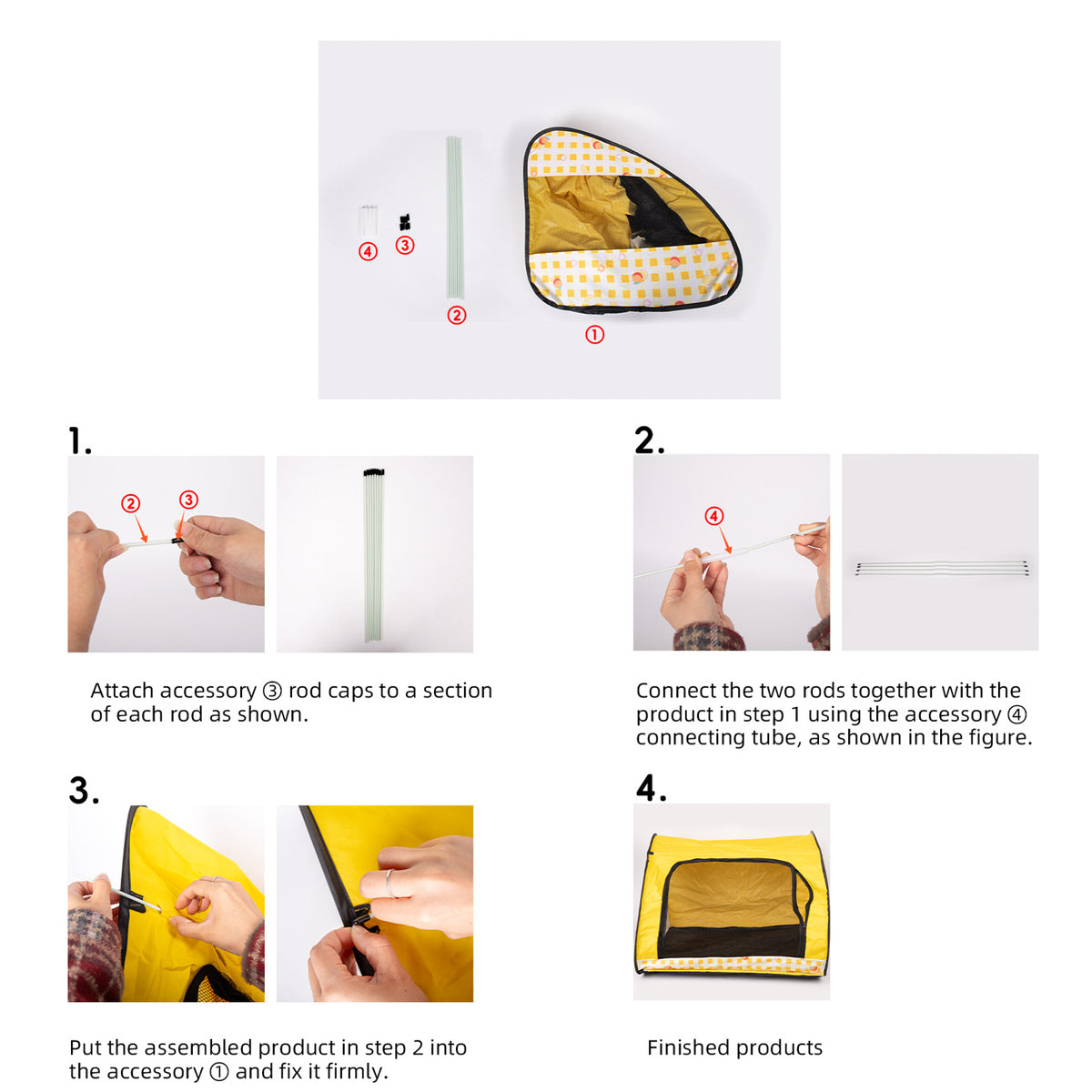 ④ ③ ② ①

1.

② ③

Attach accessory ③ rod caps to a section of each rod as shown.

2.

④

Connect the two rods together with the product in step 1 using the accessory ④ connecting tube, as shown in the figure.

3.

Put the assembled product in step 2 into the accessory ① and fix it firmly.

4.

Finished products