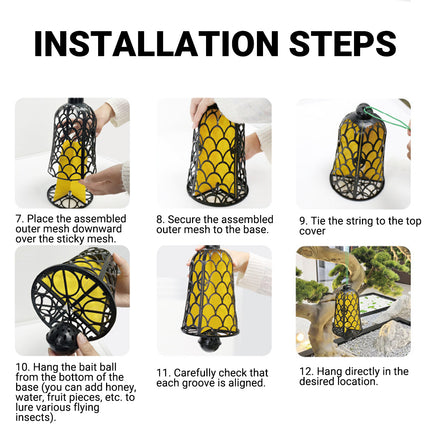 INSTALLATION STEPS

7. Place the assembled outer mesh downward over the sticky mesh.

8. Secure the assembled outer mesh to the base.

9. Tie the string to the top cover

10. Hang the bait ball from the bottom of the base (you can add honey, water, fruit pieces, etc. to lure various flying insects).

11. Carefully check that each groove is aligned.

12. Hang directly in the desired location.