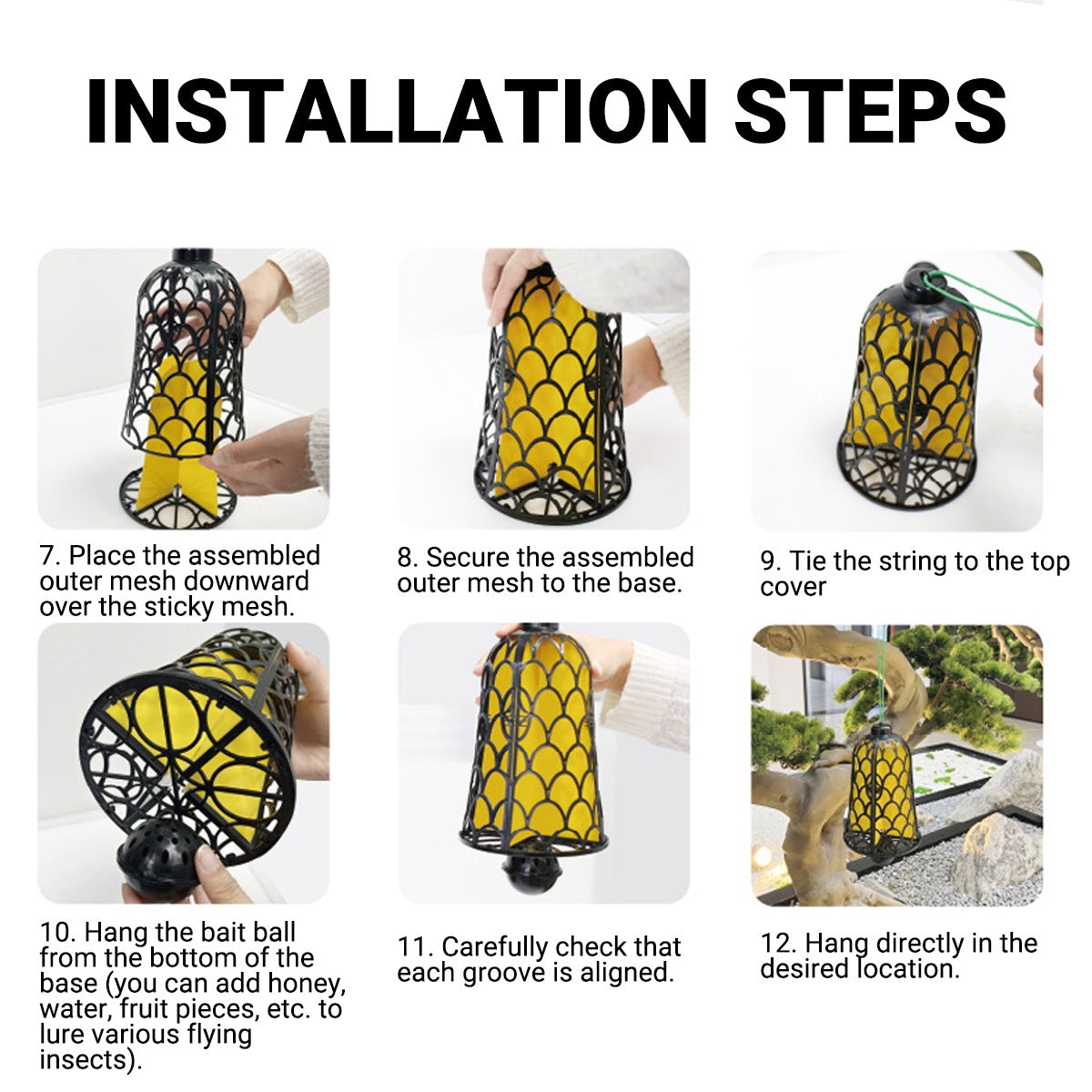 INSTALLATION STEPS

7. Place the assembled outer mesh downward over the sticky mesh.

8. Secure the assembled outer mesh to the base.

9. Tie the string to the top cover

10. Hang the bait ball from the bottom of the base (you can add honey, water, fruit pieces, etc. to lure various flying insects).

11. Carefully check that each groove is aligned.

12. Hang directly in the desired location.