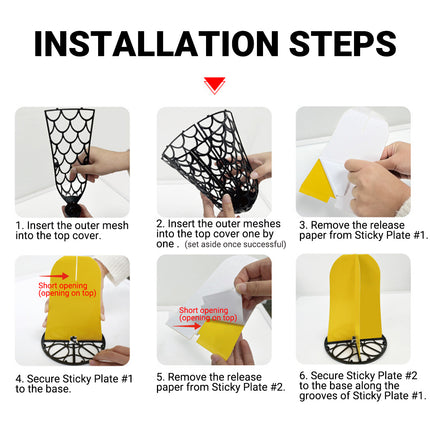 INSTALLATION STEPS

1. Insert the outer mesh into the top cover.

2. Insert the outer meshes into the top cover one by one . (set aside once successful)

3. Remove the release paper from Sticky Plate #1.

Short opening (opening on top)

4. Secure Sticky Plate #1 to the base.

Short opening (opening on top)

5. Remove the release paper from Sticky Plate #2.

6. Secure Sticky Plate #2 to the base along the grooves of Sticky Plate #1.