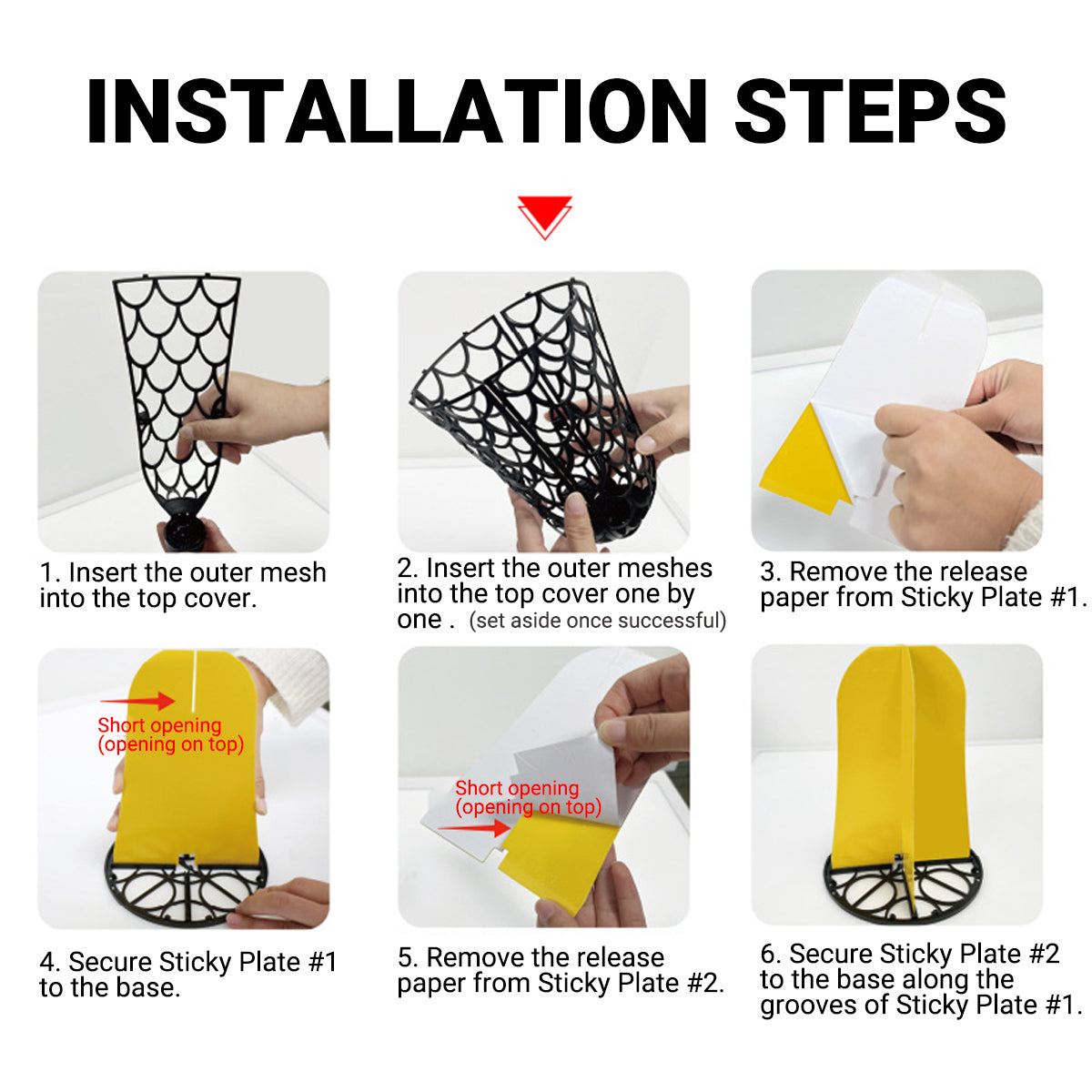 INSTALLATION STEPS

1. Insert the outer mesh into the top cover.

2. Insert the outer meshes into the top cover one by one . (set aside once successful)

3. Remove the release paper from Sticky Plate #1.

Short opening (opening on top)

4. Secure Sticky Plate #1 to the base.

Short opening (opening on top)

5. Remove the release paper from Sticky Plate #2.

6. Secure Sticky Plate #2 to the base along the grooves of Sticky Plate #1.