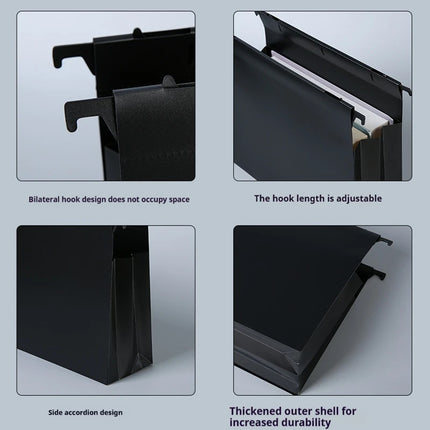 Bilateral hook design does not occupy space

The hook length is adjustable

Side accordion design

Thickened outer shell for increased durability