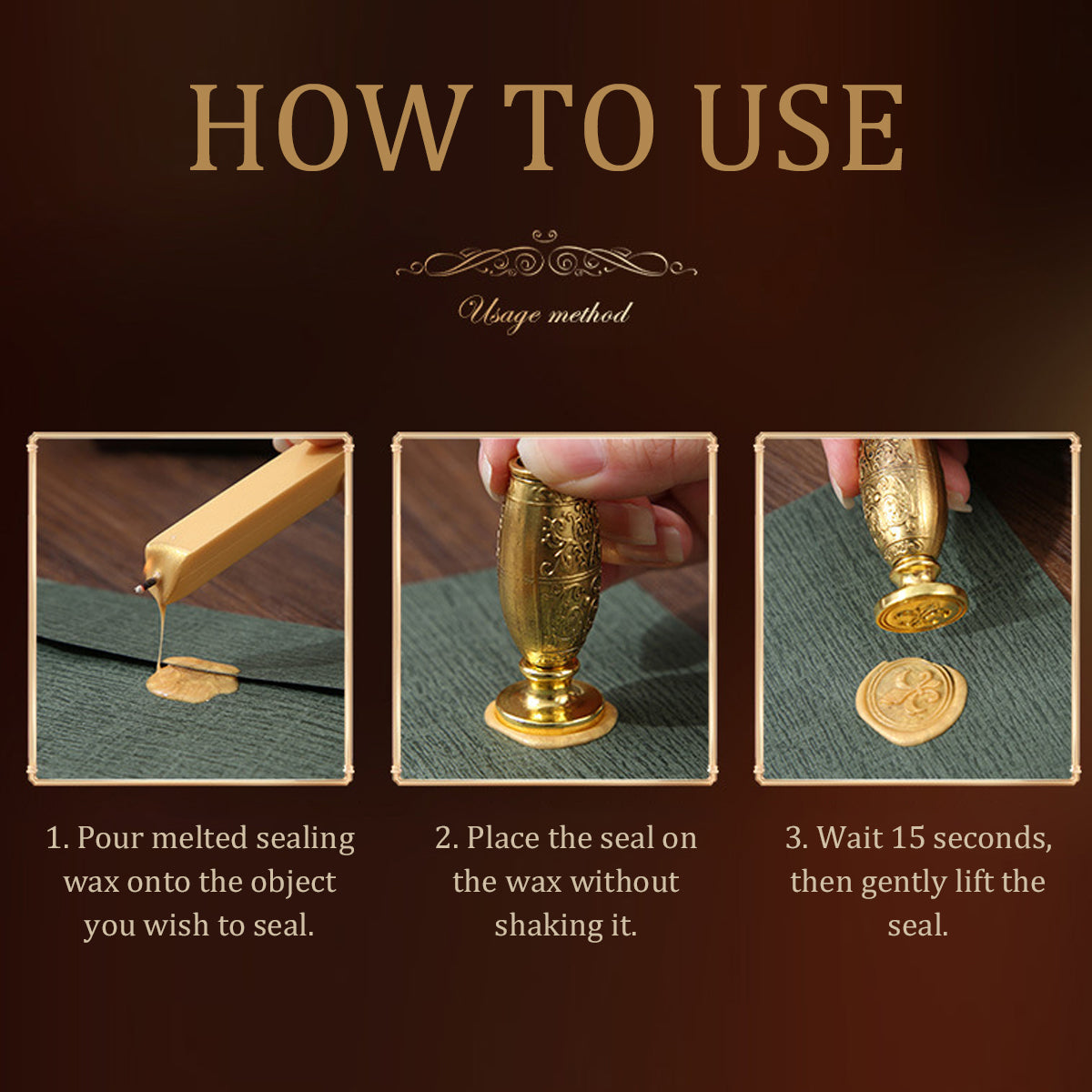 HOW TO USE

Usage method

1. Pour melted sealing wax onto the object you wish to seal.

2. Place the seal on the wax without shaking it.

3. Wait 15 seconds, then gently lift the seal.