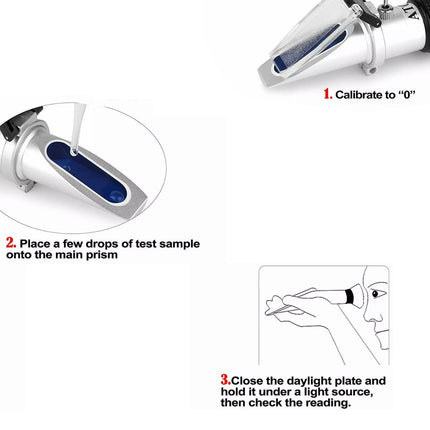 AT

1. Calibrate to “0”

2. Place a few drops of test sample onto the main prism

3.Close the daylight plate and hold it under a light source, then check the reading.