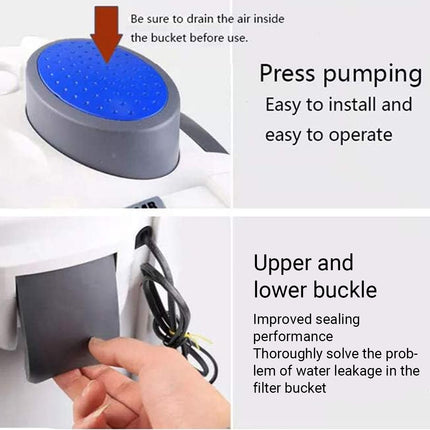 Be sure to drain the air inside the bucket before use.

Press pumping
Easy to install and easy to operate

Upper and lower buckle
Improved sealing performance
Thoroughly solve the problem of water leakage in the filter bucket