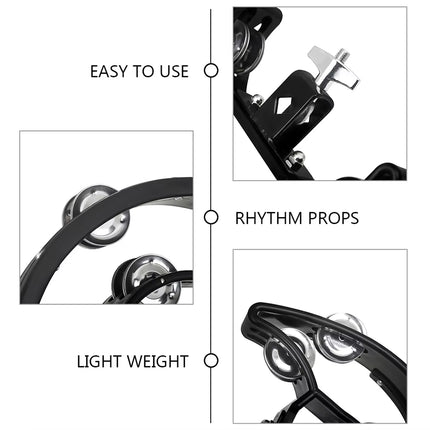 EASY TO USE

RHYTHM PROPS

LIGHT WEIGHT