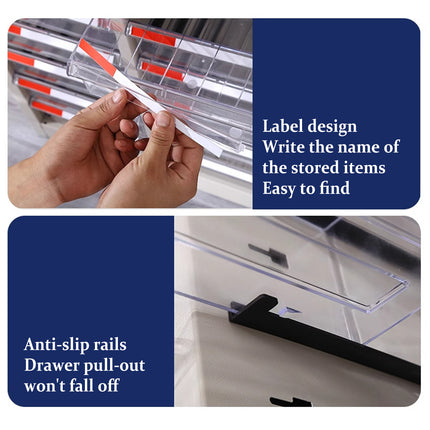 Label design
Write the name of
the stored items
Easy to find

Anti-slip rails
Drawer pull-out
won't fall off