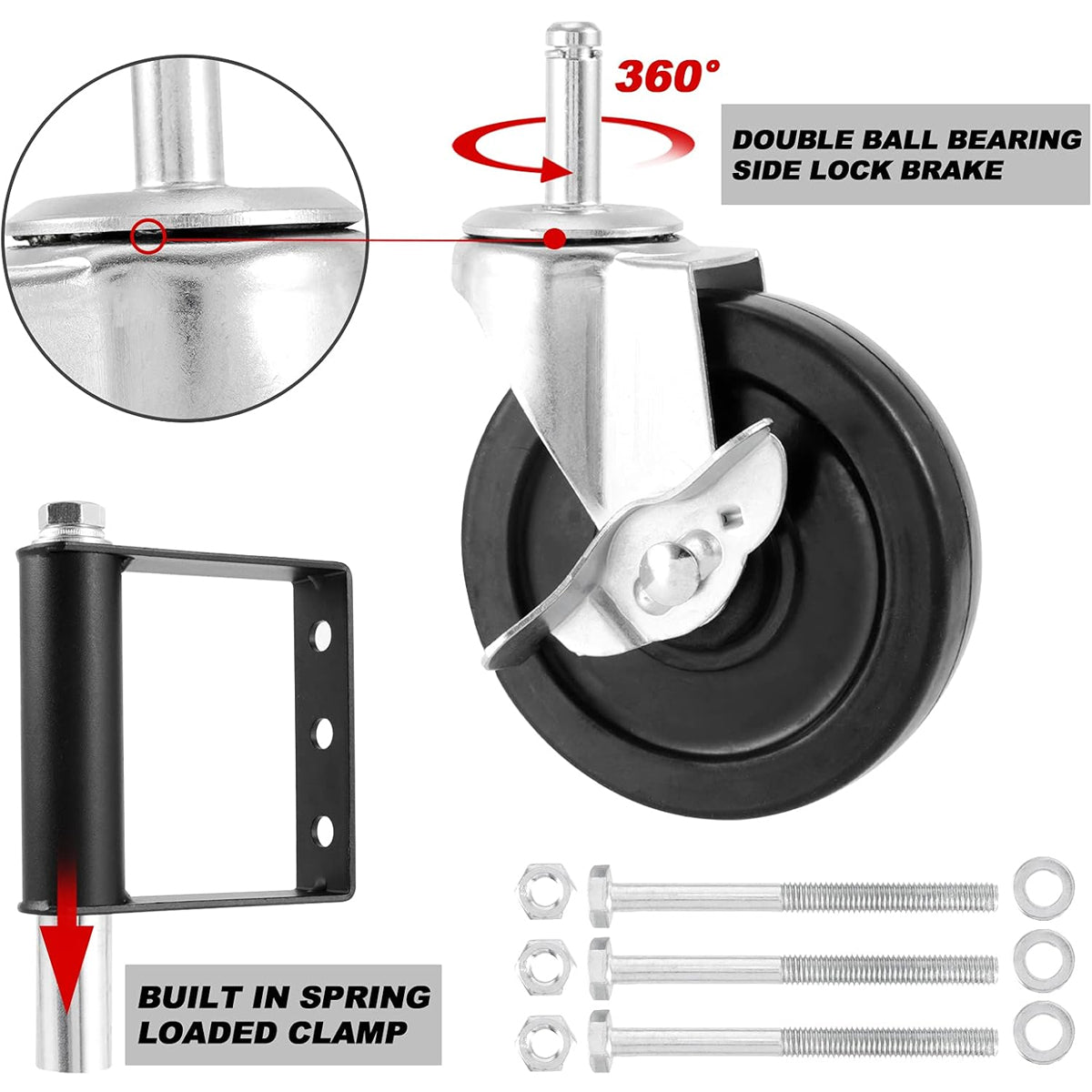 360°

DOUBLE BALL BEARING
SIDE LOCK BRAKE

BUILT IN SPRING
LOADED CLAMP