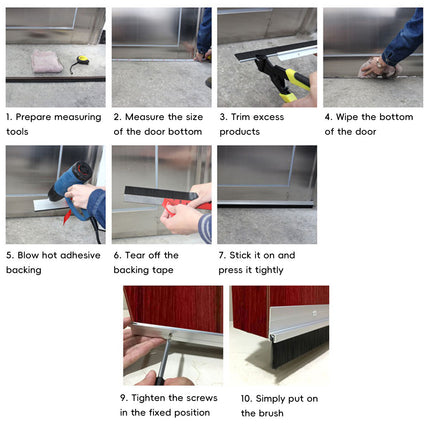 1. Prepare measuring tools

2. Measure the size of the door bottom

3. Trim excess products

4. Wipe the bottom of the door

5. Blow hot adhesive backing

6. Tear off the backing tape

7. Stick it on and press it tightly

9. Tighten the screws in the fixed position

10. Simply put on the brush