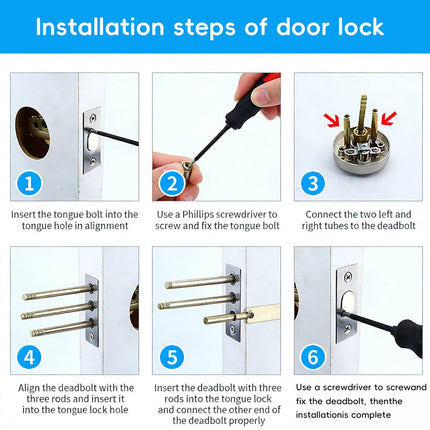 Installation steps of door lock

1

Insert the tongue bolt into the tongue hole in alignment

2

Use a Phillips screwdriver to screw and fix the tongue bolt

3

Connect the two left and right tubes to the deadbolt

4

Align the deadbolt with the three rods and insert it into the tongue lock hole

5

Insert the deadbolt with three rods into the tongue lock and connect the other end of the deadbolt properly

6

Use a screwdriver to screwand fix the deadbolt, thenthe installationis complete