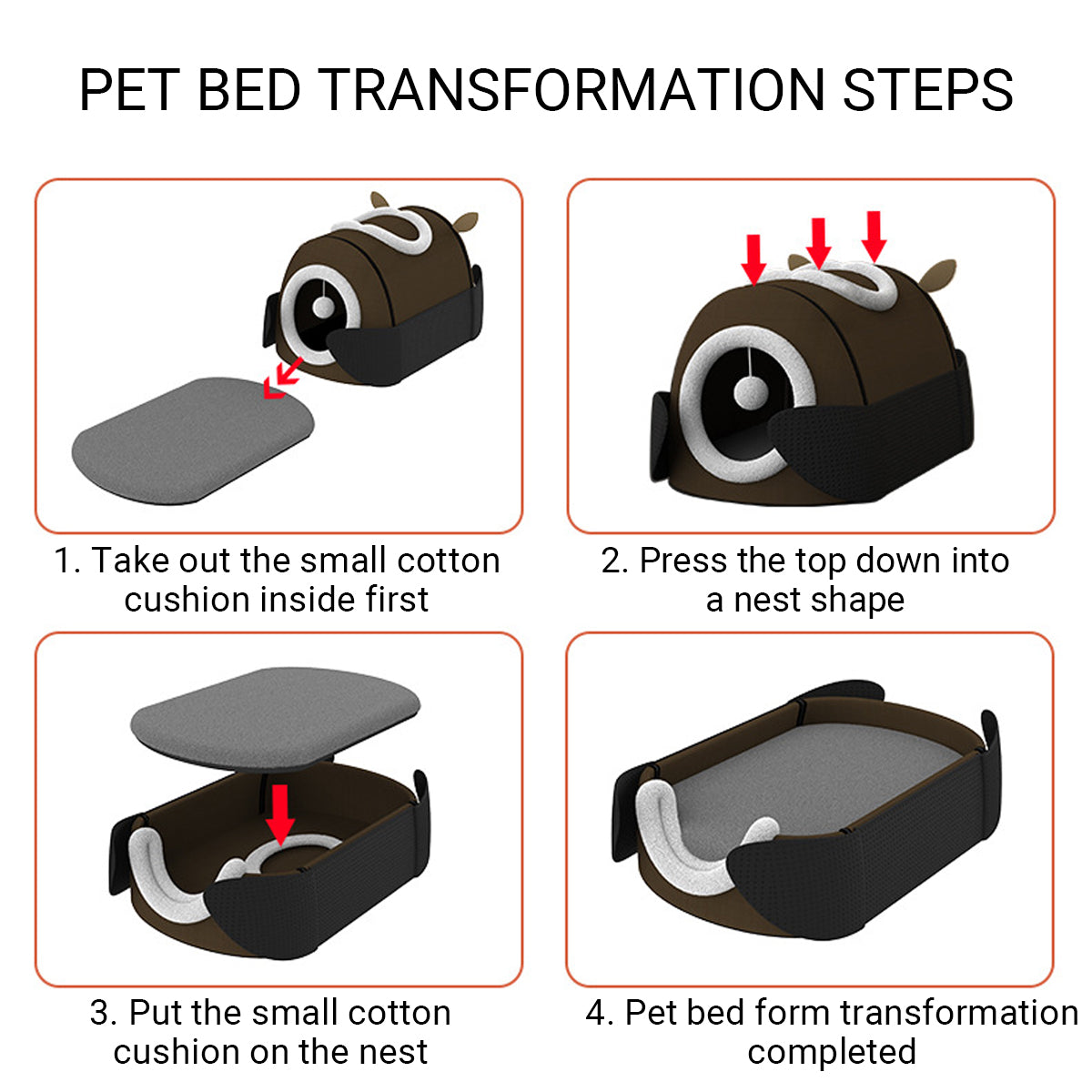 PET BED TRANSFORMATION STEPS

1. Take out the small cotton cushion inside first

2. Press the top down into a nest shape

3. Put the small cotton cushion on the nest

4. Pet bed form transformation completed