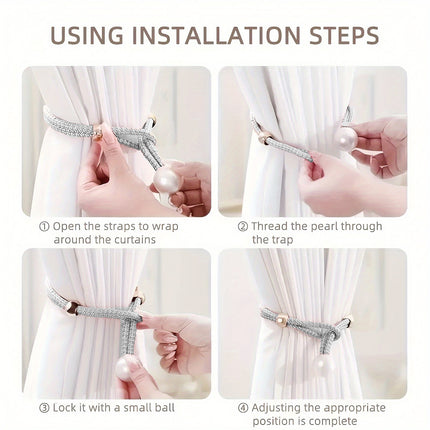 USING INSTALLATION STEPS

① Open the straps to wrap around the curtains

② Thread the pearl through the trap

③ Lock it with a small ball

④ Adjusting the appropriate position is complete