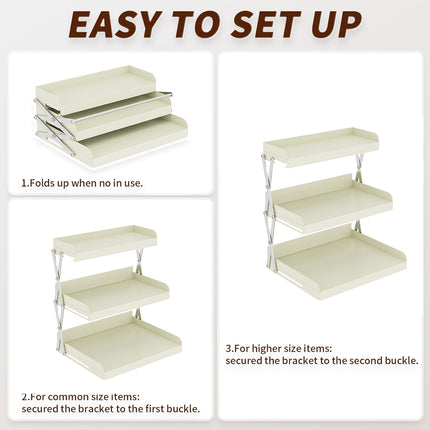 EASY TO SET UP

1.Folds up when no in use.

2.For common size items:
secured the bracket to the first buckle.

3.For higher size items:
secured the bracket to the second buckle.