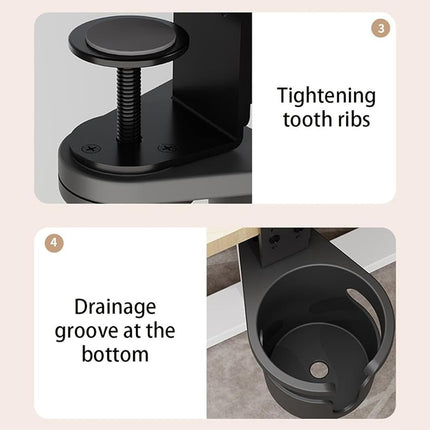 3

Tightening tooth ribs

4

Drainage groove at the bottom