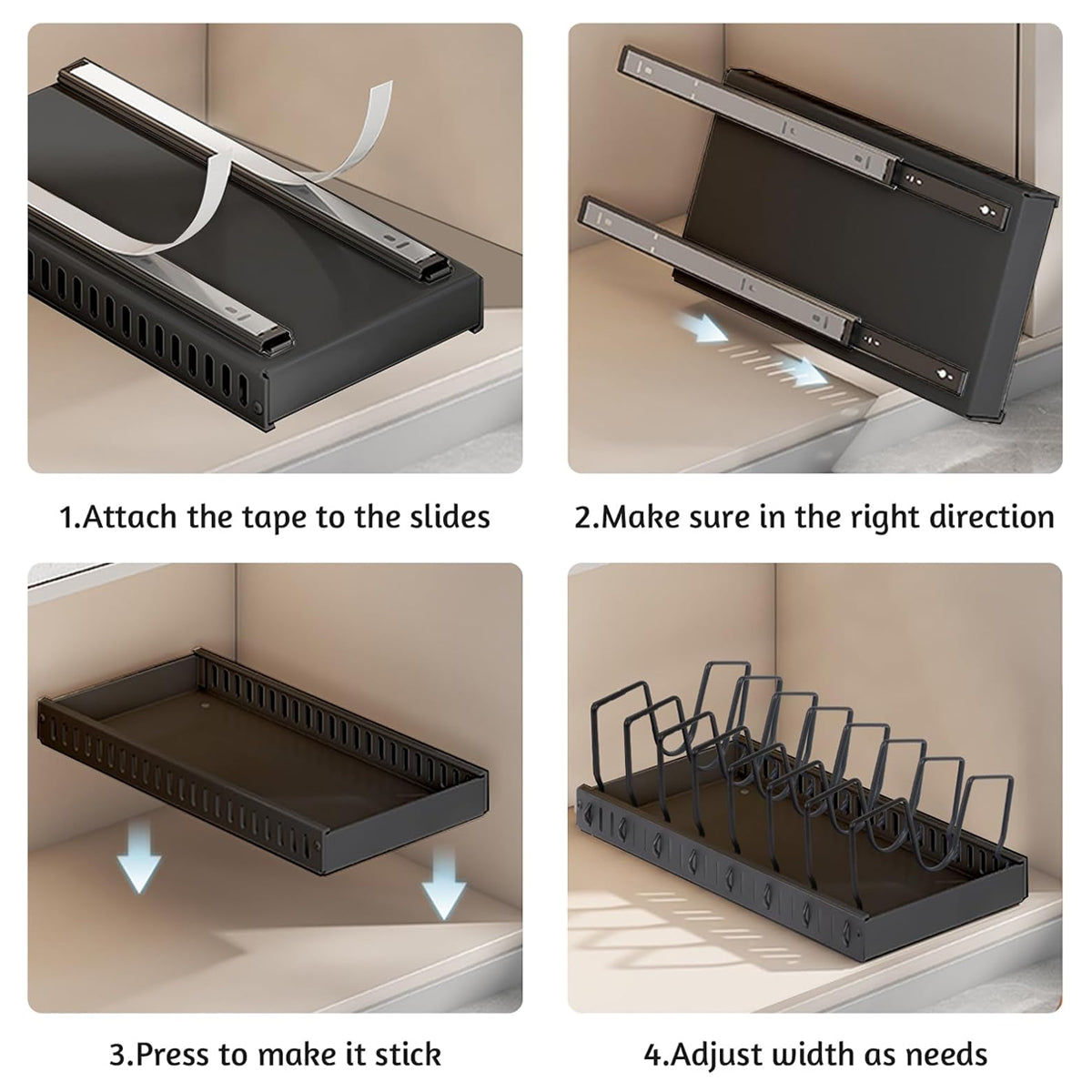 1.Attach the tape to the slides

2.Make sure in the right direction

3.Press to make it stick

4.Adjust width as needs