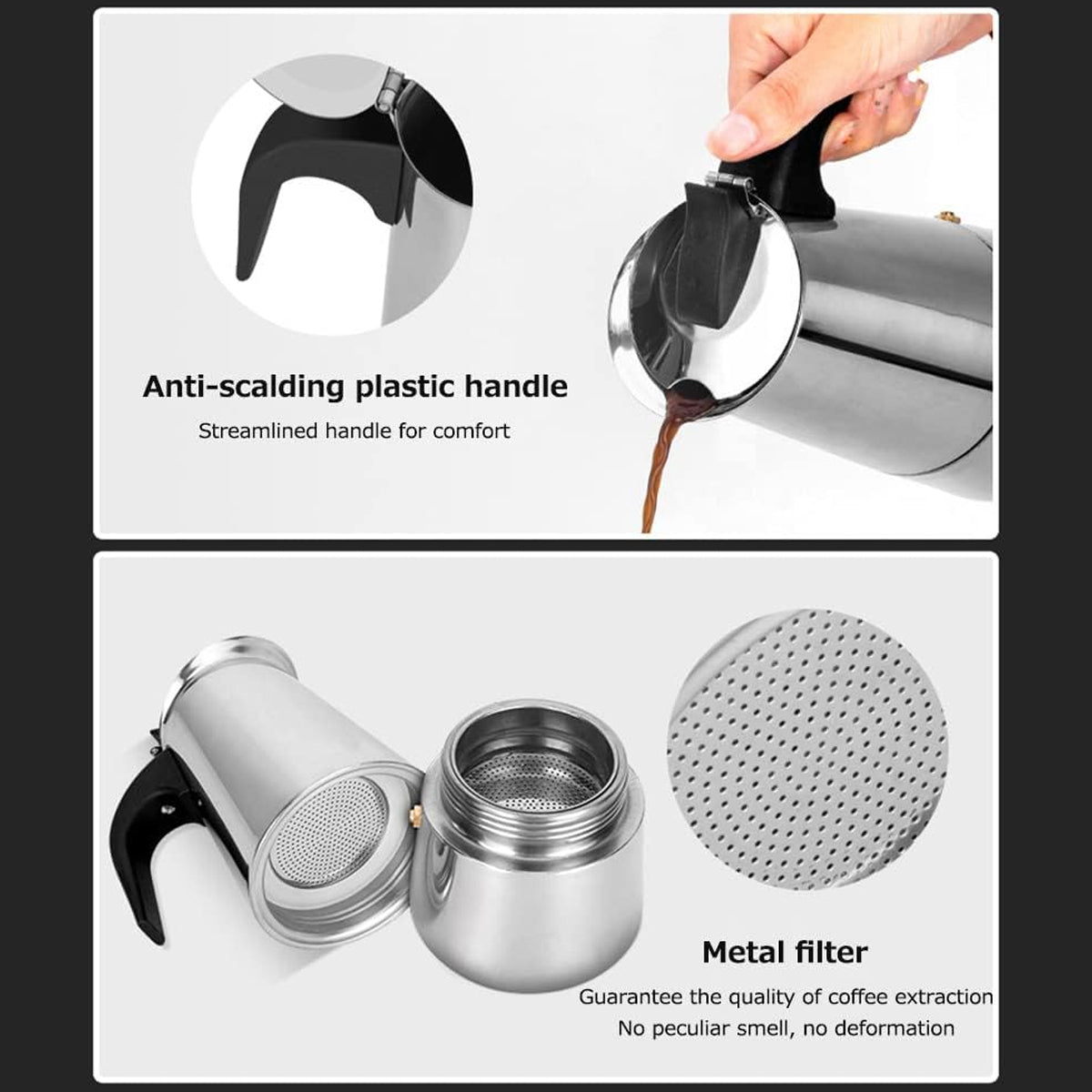 Anti-scalding plastic handle

Streamlined handle for comfort

Metal filter

Guarantee the quality of coffee extraction
No peculiar smell, no deformation