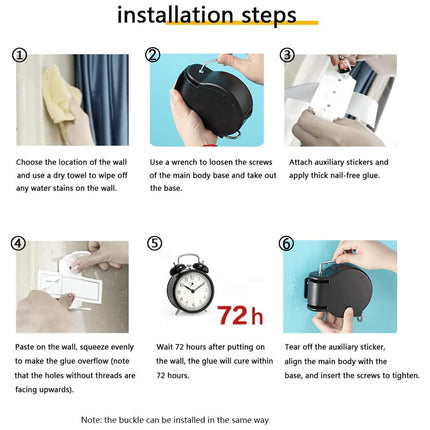 installation steps

①

Choose the location of the wall and use a dry towel to wipe off any water stains on the wall.

②

Use a wrench to loosen the screws of the main body base and take out the base.

③

Attach auxiliary stickers and apply thick nail-free glue.

④

Paste on the wall, squeeze evenly to make the glue overflow (note that the holes without threads are facing upwards).

⑤

72h

Wait 72 hours after putting on the wall, the glue will cure within 72 hours.

⑥

Tear off the auxiliary sticker, align the main body with the base, and insert the screws to tighten.

Note: the buckle can be installed in the same way