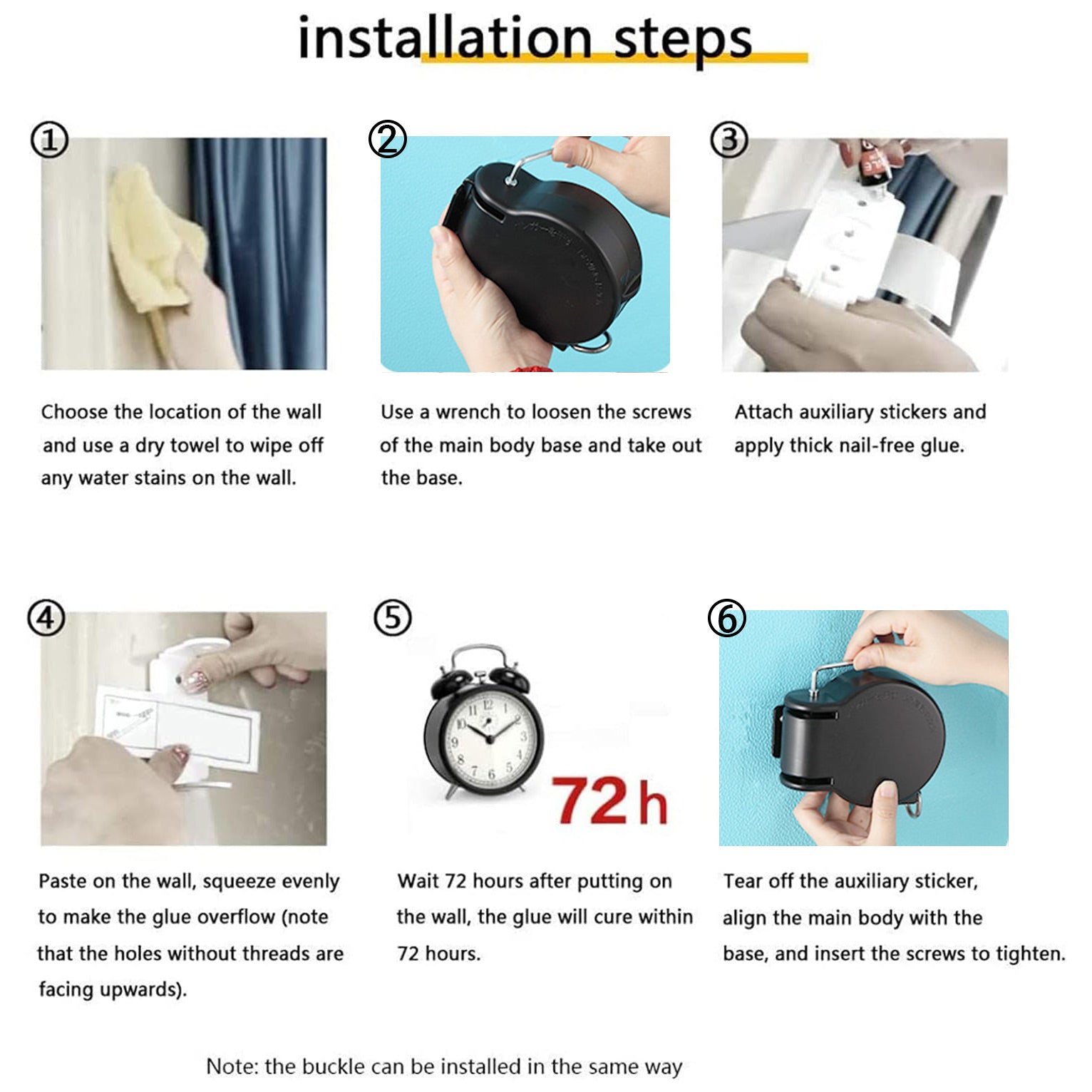 installation steps

①

Choose the location of the wall and use a dry towel to wipe off any water stains on the wall.

②

Use a wrench to loosen the screws of the main body base and take out the base.

③

Attach auxiliary stickers and apply thick nail-free glue.

④

Paste on the wall, squeeze evenly to make the glue overflow (note that the holes without threads are facing upwards).

⑤

72h

Wait 72 hours after putting on the wall, the glue will cure within 72 hours.

⑥

Tear off the auxiliary sticker, align the main body with the base, and insert the screws to tighten.

Note: the buckle can be installed in the same way