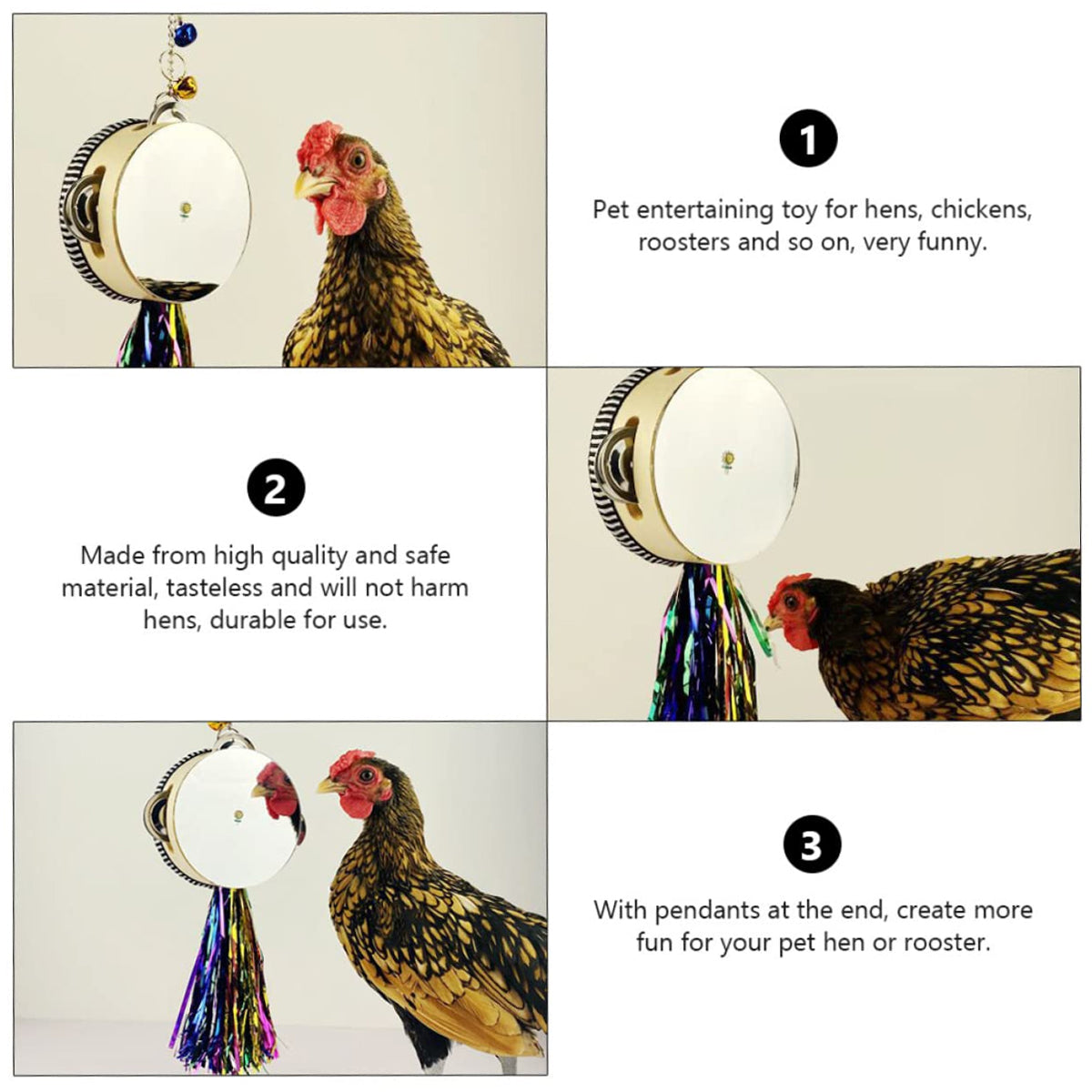 1

Pet entertaining toy for hens, chickens, roosters and so on, very funny.

2

Made from high quality and safe material, tasteless and will not harm hens, durable for use.

3

With pendants at the end, create more fun for your pet hen or rooster.