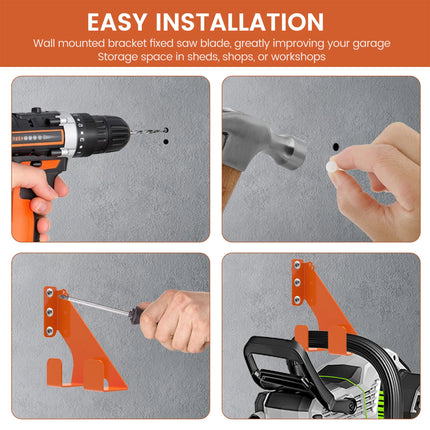 EASY INSTALLATION

Wall mounted bracket fixed saw blade, greatly improving your garage Storage space in sheds, shops, or workshops