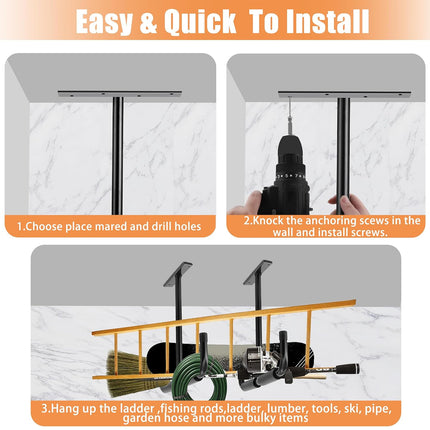 Easy & Quick To Install

1.Choose place mared and drill holes

2.Knock the anchoring scews in the wall and install screws.

3.Hang up the ladder ,fishing rods,ladder, lumber, tools, ski, pipe, garden hose and more bulky items