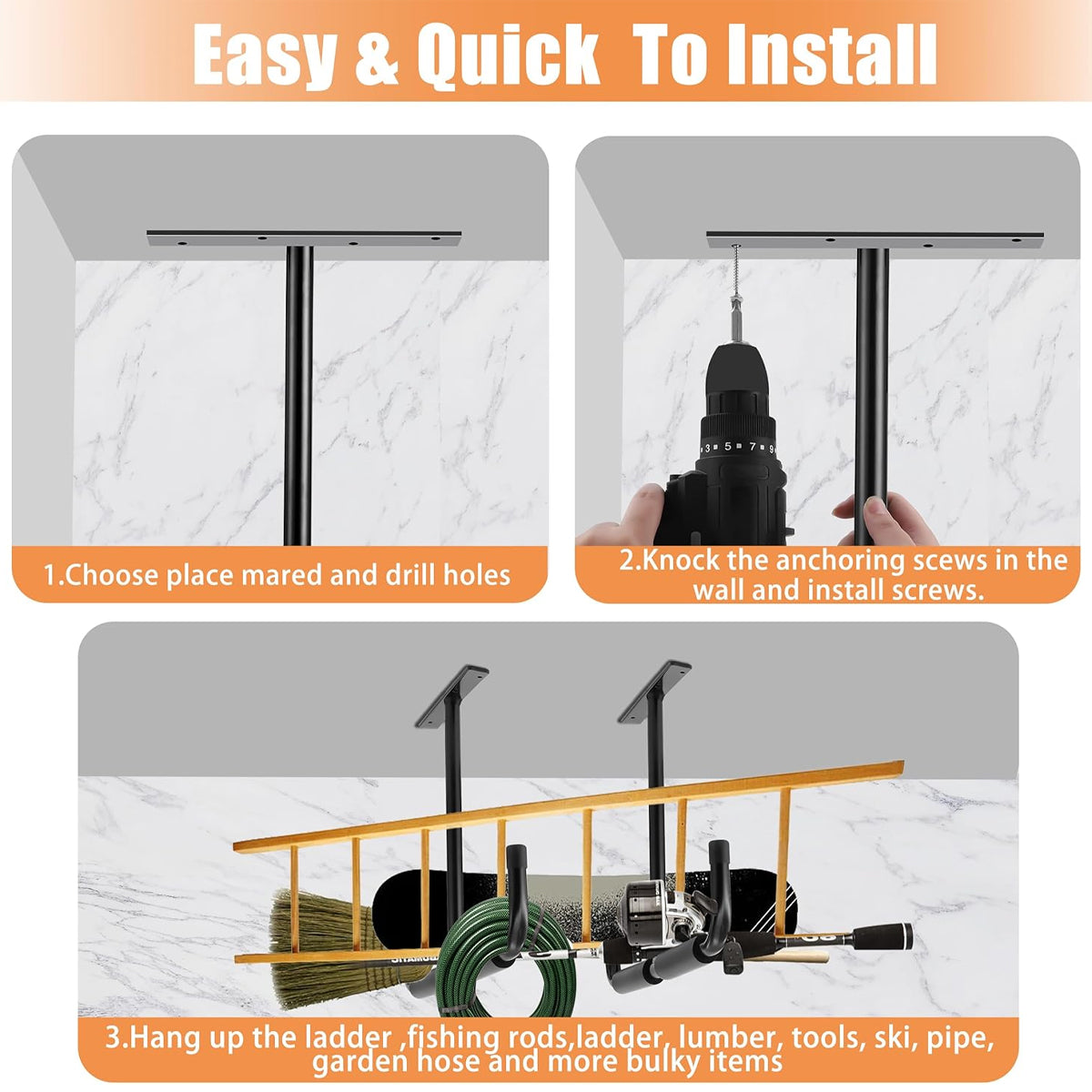 Easy & Quick To Install

1.Choose place mared and drill holes

3 5 7 9

2.Knock the anchoring scews in the wall and install screws.

3.Hang up the ladder ,fishing rods,ladder, lumber, tools, ski, pipe, garden hose and more bulky items