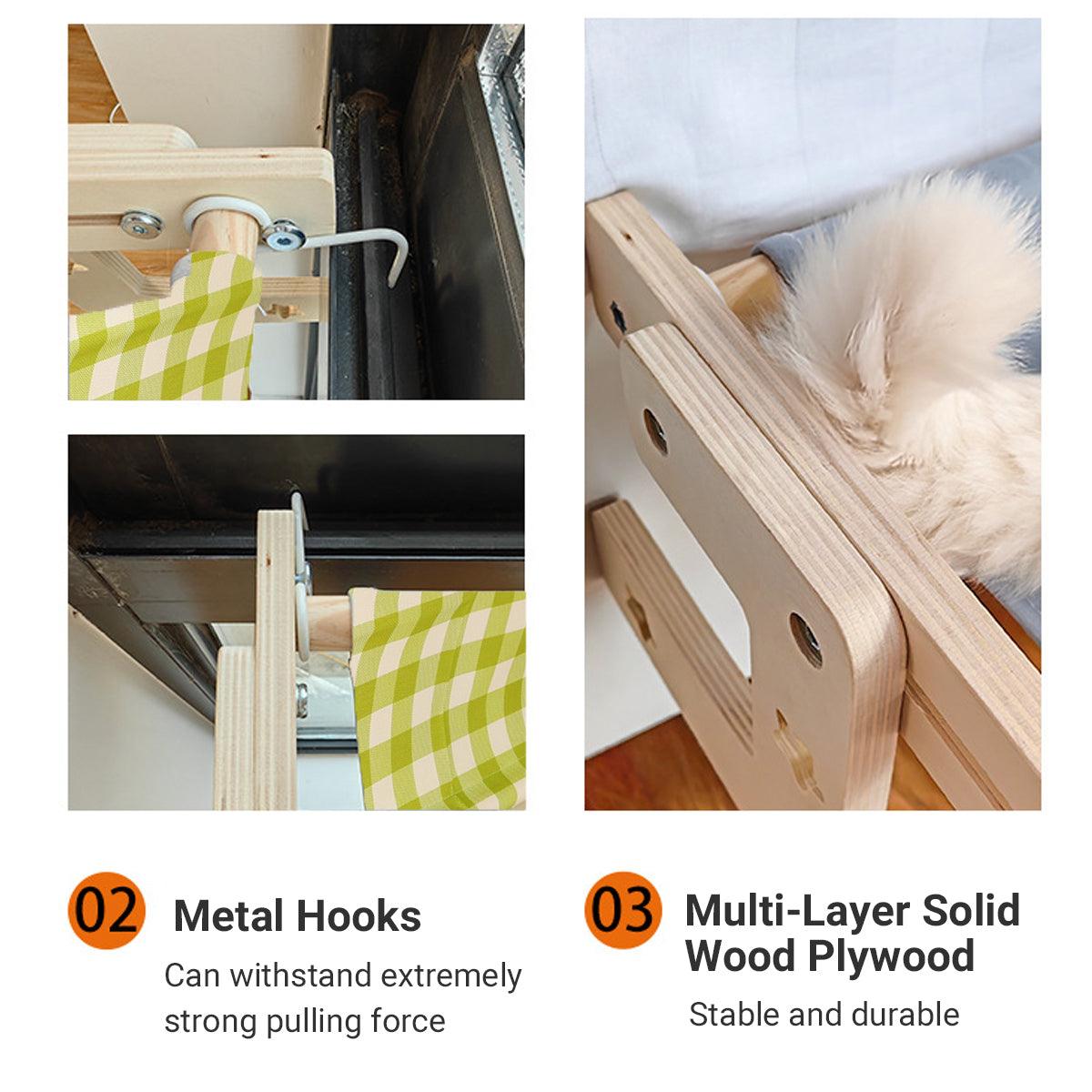 02 Metal Hooks

Can withstand extremely strong pulling force

03 Multi-Layer Solid Wood Plywood

Stable and durable