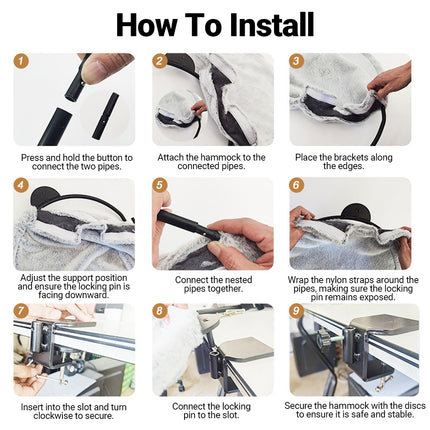 How To Install

1
Press and hold the button to connect the two pipes.

2
Attach the hammock to the connected pipes.

3
Place the brackets along the edges.

4
Adjust the support position and ensure the locking pin is facing downward.

5
Connect the nested pipes together.

6
Wrap the nylon straps around the pipes, making sure the locking pin remains exposed.

7
Insert into the slot and turn clockwise to secure.

8
Connect the locking pin to the slot.

9
Secure the hammock with the discs to ensure it is safe and stable.